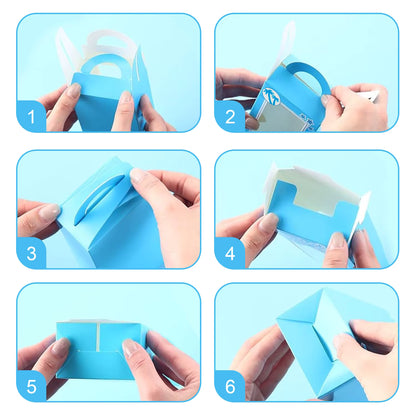 1

2

3

4

5

6