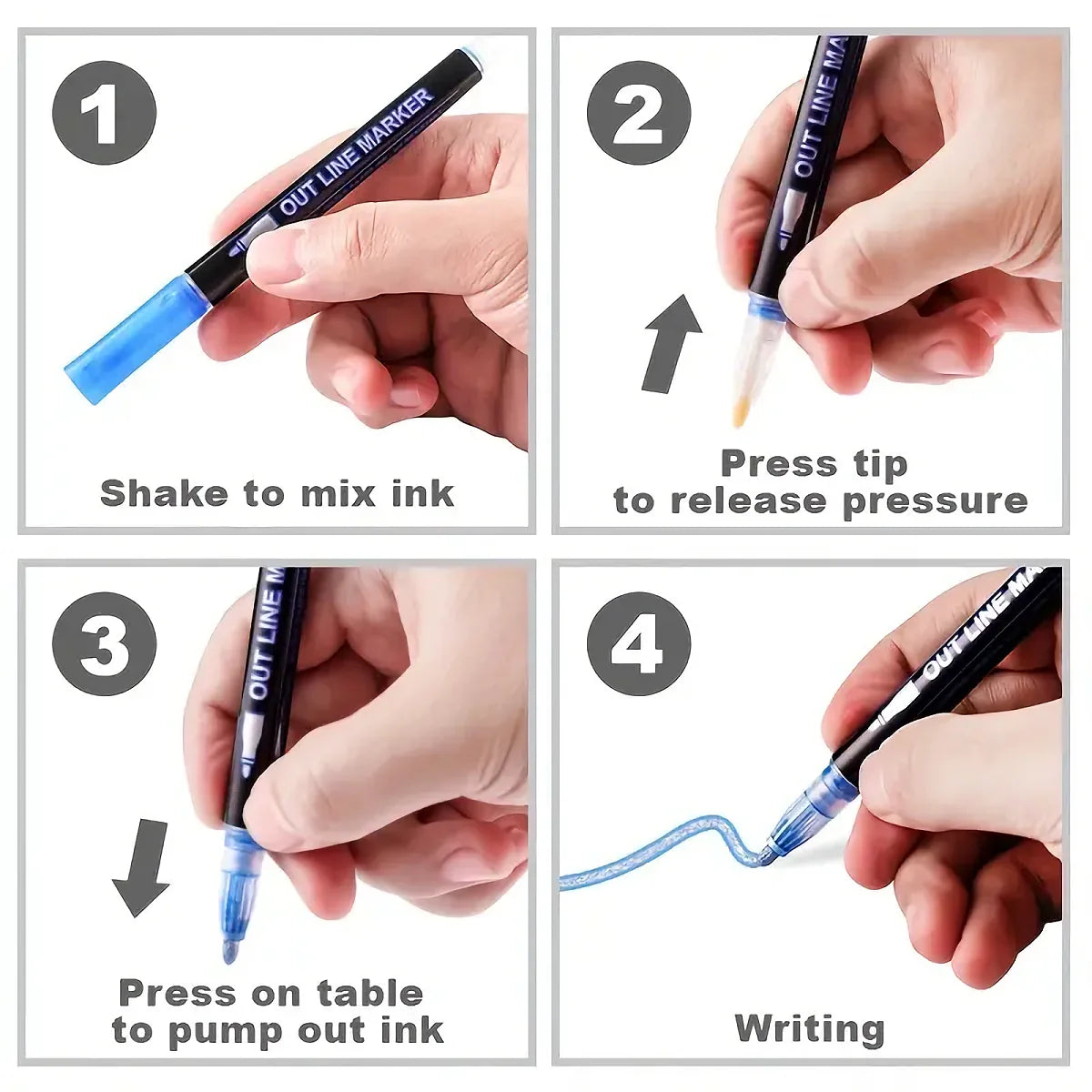 1

OUT LINE MARKER

Shake to mix ink

2

OUT LINE MA

Press tip
to release pressure

3

OUT LINE M

Press on table
to pump out ink

4

OUT LINE MA

Writing